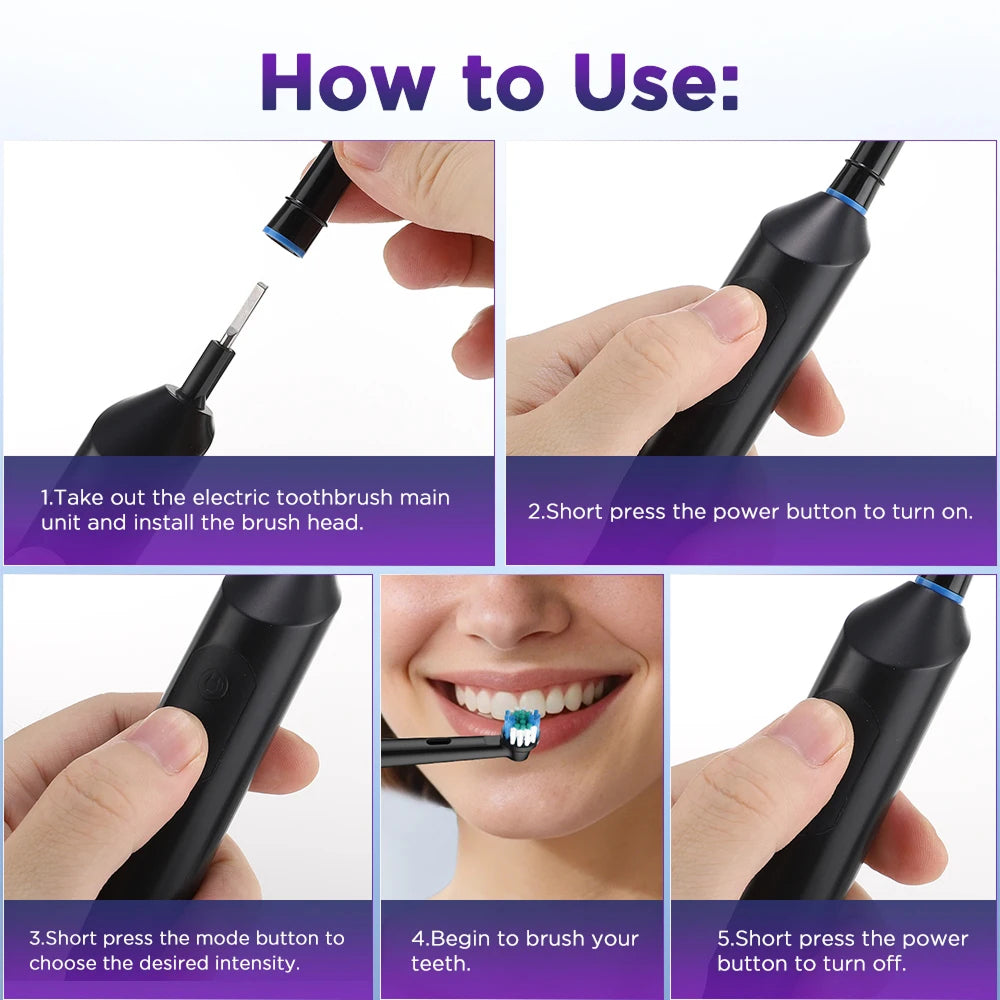 How to Use:

1.Take out the electric toothbrush main unit and install the brush head.

2.Short press the power button to turn on.

3.Short press the mode button to choose the desired intensity.

4.Begin to brush your teeth.

5.Short press the power button to turn off.