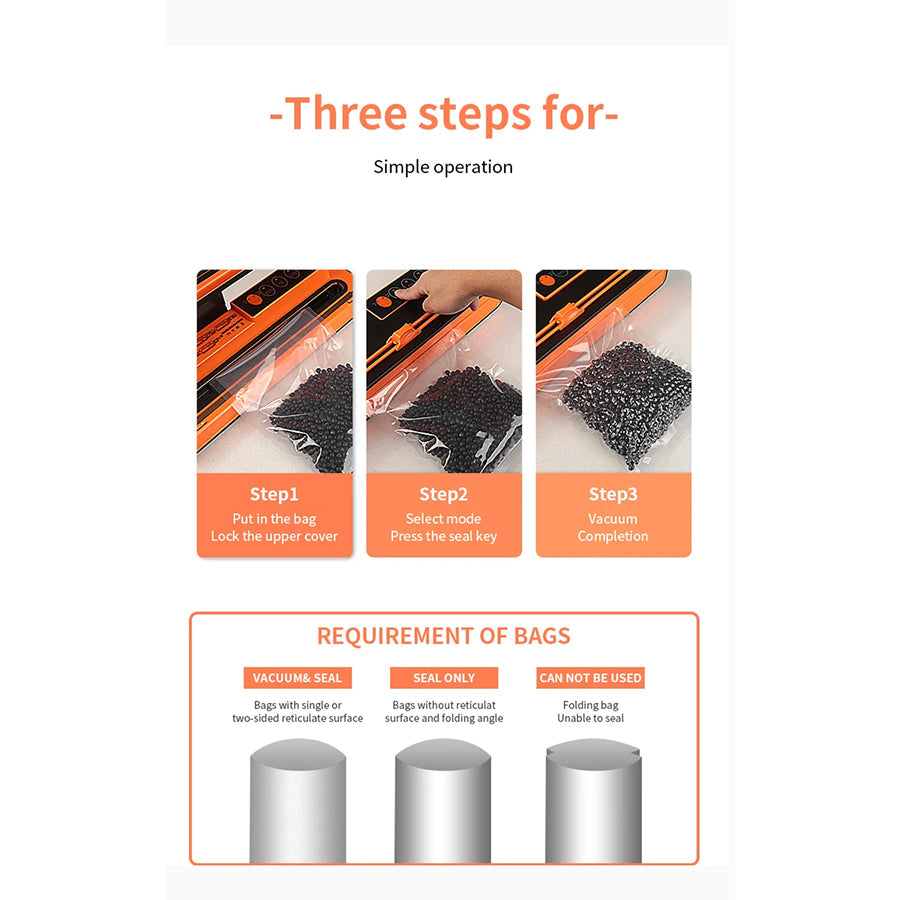 -Three steps for-

Simple operation

Step1
Put in the bag
Lock the upper cover

Step2
Select mode
Press the seal key

Step3
Vacuum
Completion

REQUIREMENT OF BAGS

VACUUM& SEAL
Bags with single or two-sided reticulate surface

SEAL ONLY
Bags without reticulat surface and folding angle

CAN NOT BE USED
Folding bag
Unable to seal